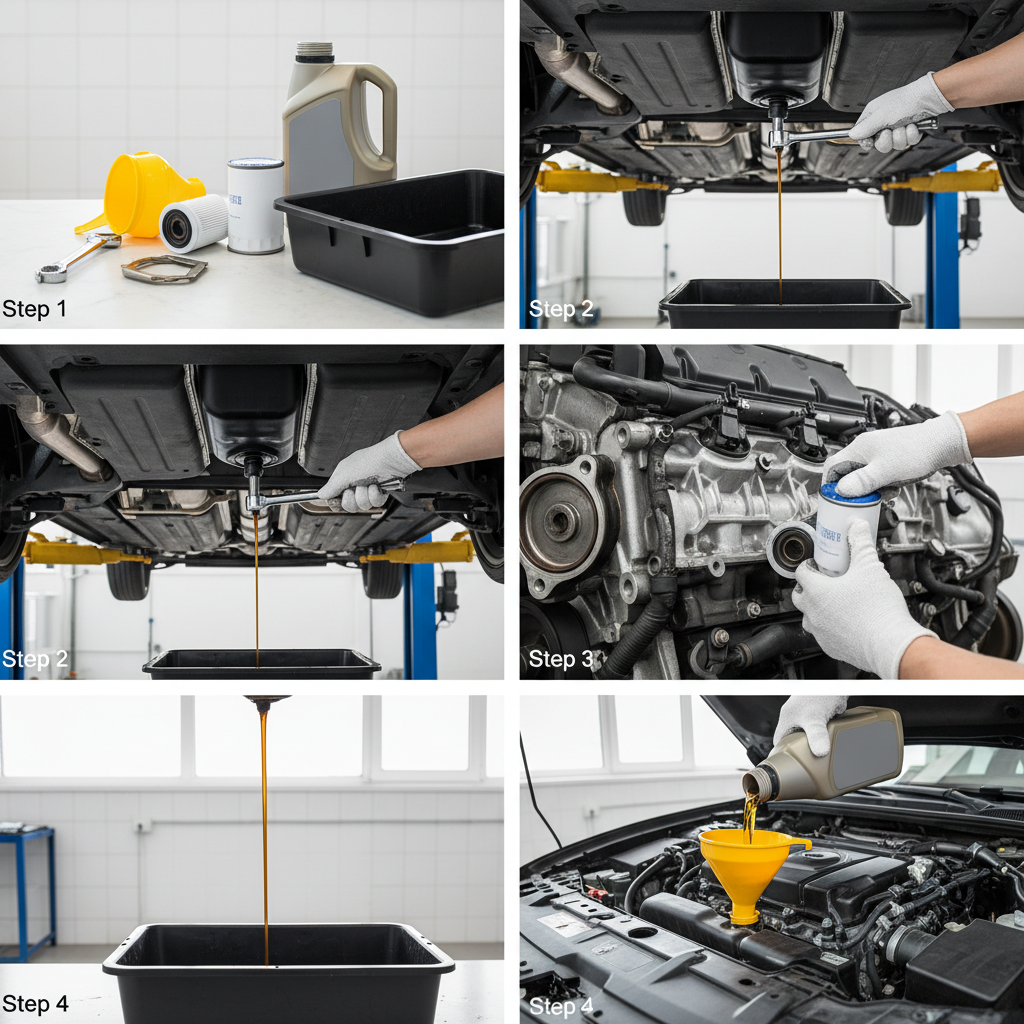 Step 1

Step 2

Step 2

Step 3

Step 4

Step 4